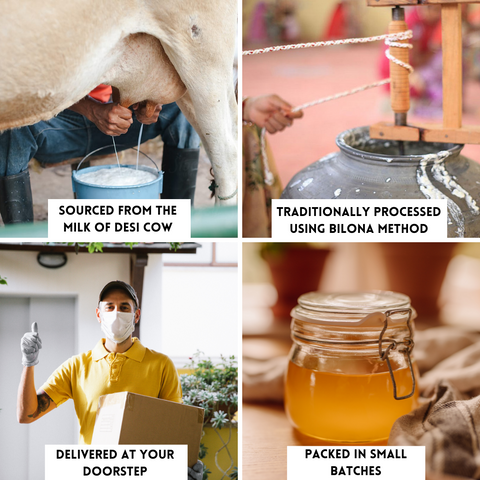 SOURCED FROM THE MILK OF DESI COW

TRADITIONALLY PROCESSED USING BILONA METHOD

DELIVERED AT YOUR DOORSTEP

PACKED IN SMALL BATCHES