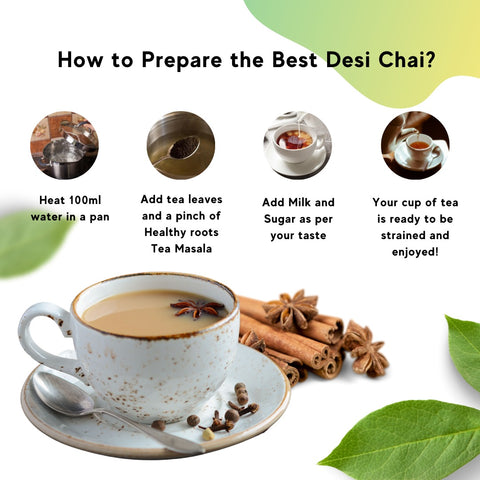 How to Prepare the Best Desi Chai?

Heat 100ml water in a pan

Add tea leaves and a pinch of Healthy roots Tea Masala

Add Milk and Sugar as per your taste

Your cup of tea is ready to be strained and enjoyed!